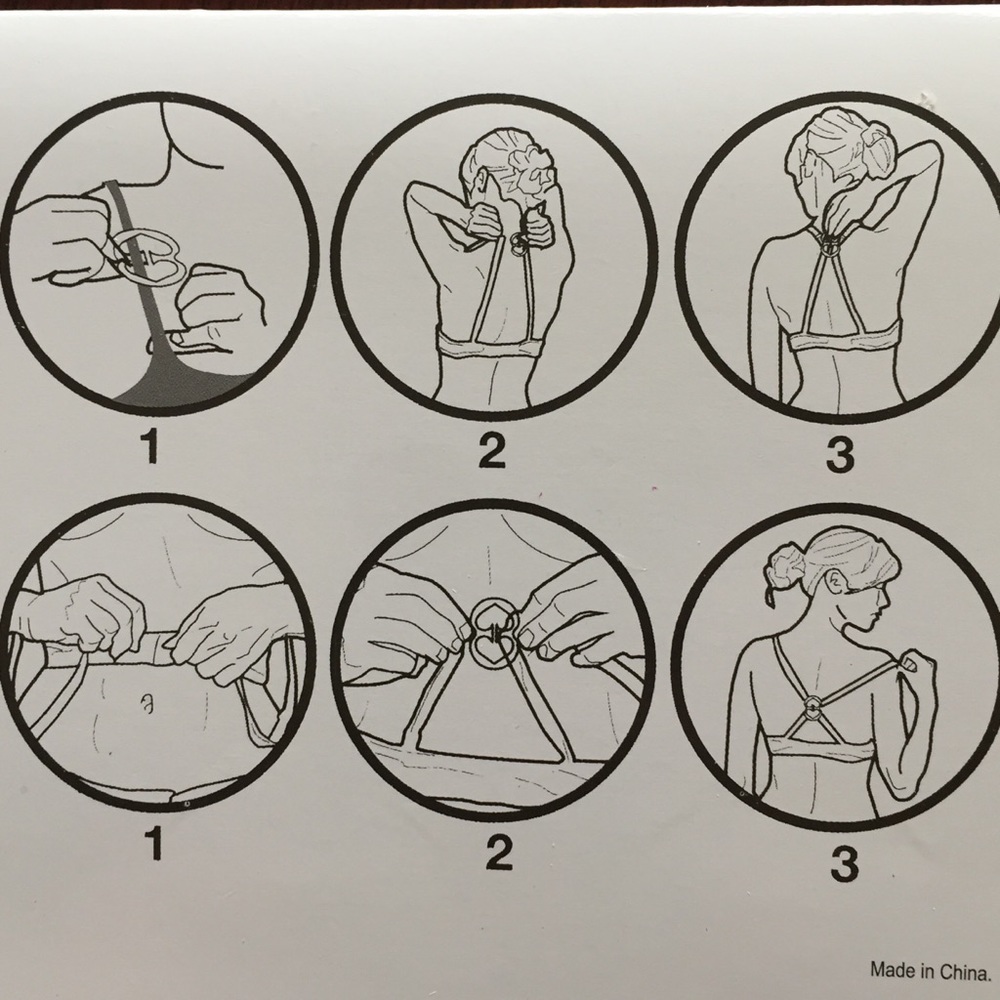 1

2

3

1

2

3

Made in China.